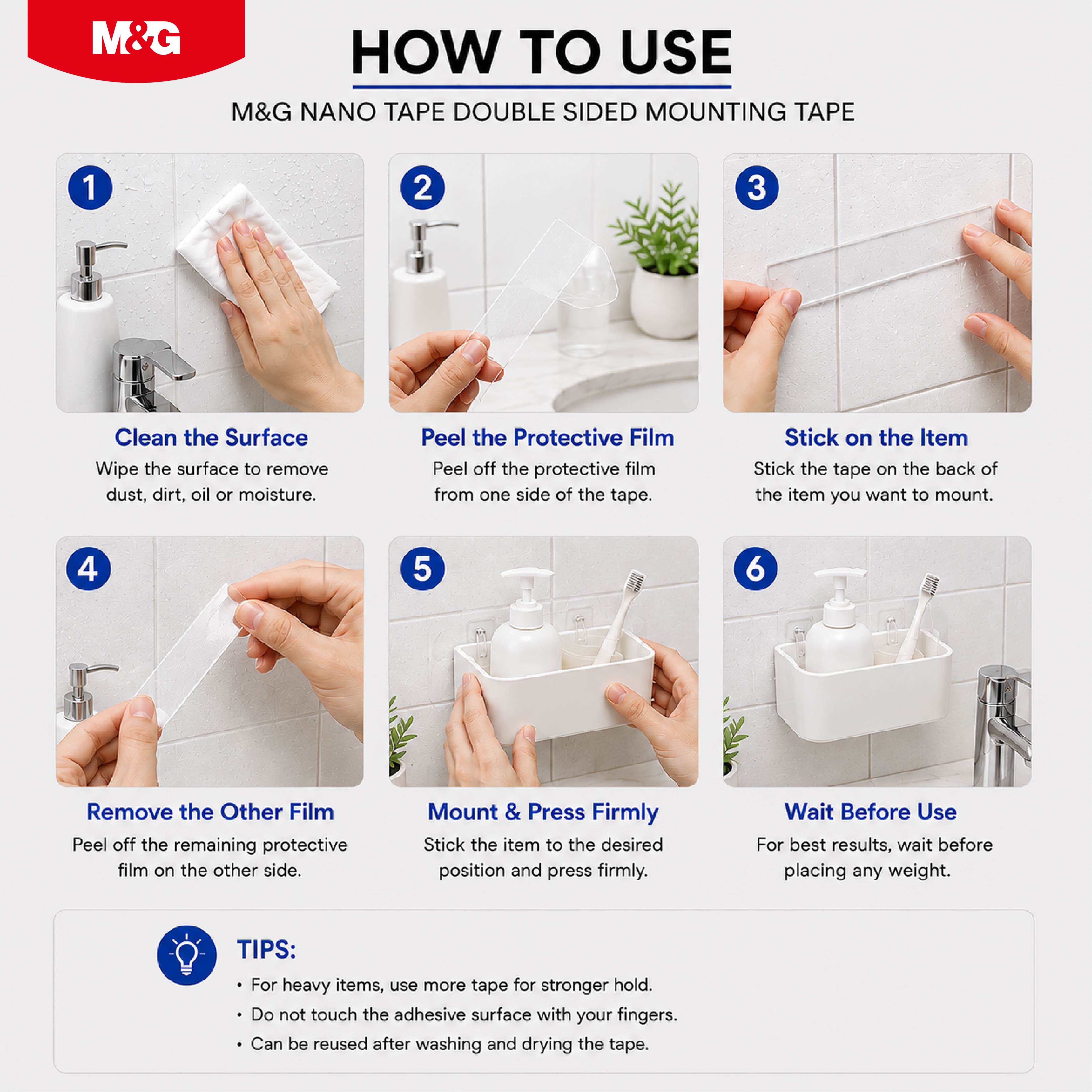 M&G

HOW TO USE

M&G NANO TAPE DOUBLE SIDED MOUNTING TAPE

1

Clean the Surface

Wipe the surface to remove dust, dirt, oil or moisture.

2

Peel the Protective Film

Peel off the protective film from one side of the tape.

3

Stick on the Item

Stick the tape on the back of the item you want to mount.

4

Remove the Other Film

Peel off the remaining protective film on the other side.

5

Mount & Press Firmly

Stick the item to the desired position and press firmly.

6

Wait Before Use

For best results, wait before placing any weight.

TIPS:

• For heavy items, use more tape for stronger hold.
• Do not touch the adhesive surface with your fingers.
• Can be reused after washing and drying the tape.